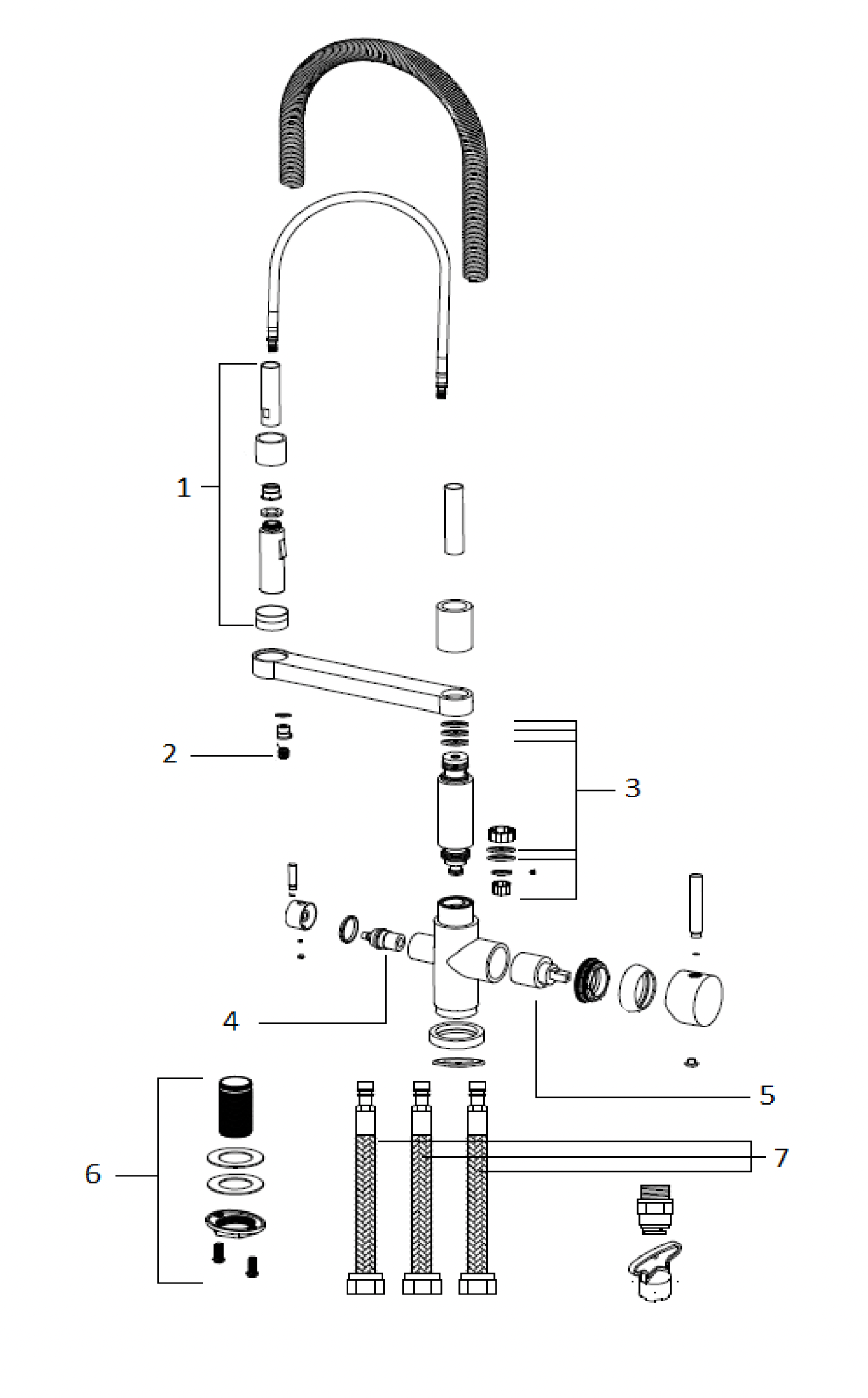 1
2
3
4
5
6
7